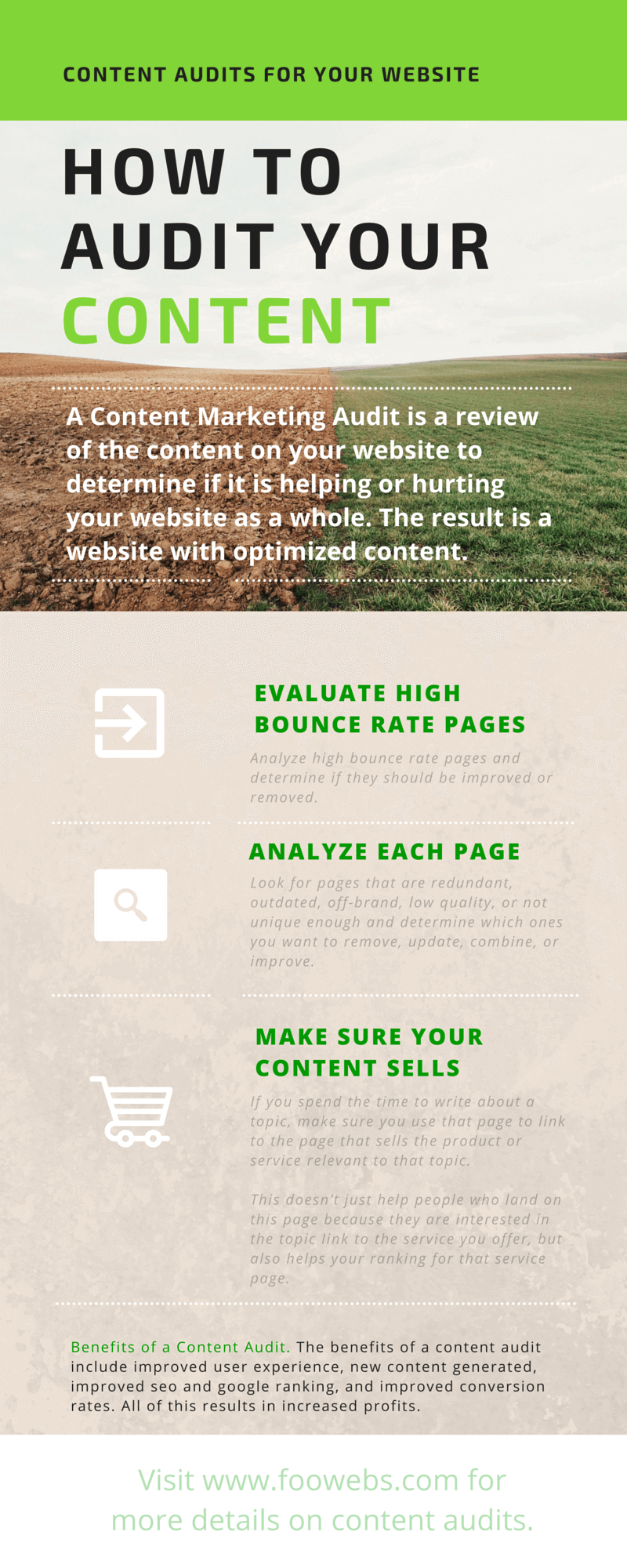 CONTENT AUDITS FOR YOUR WEBSITE

HOW TO AUDIT YOUR CONTENT

A Content Marketing Audit is a review of the content on your website to determine if it is helping or hurting your website as a whole. The result is a website with optimized content.

EVALUATE HIGH BOUNCE RATE PAGES

Analyze high bounce rate pages and determine if they should be improved or removed.

ANALYZE EACH PAGE

Look for pages that are redundant, outdated, off-brand, low quality, or not unique enough and determine which ones you want to remove, update, combine, or improve.

MAKE SURE YOUR CONTENT SELLS

If you spend the time to write about a topic, make sure you use that page to link to the page that sells the product or service relevant to that topic.

This doesn't just help people who land on this page because they are interested in the topic link to the service you offer, but also helps your ranking for that service page.

Benefits of a Content Audit. The benefits of a content audit include improved user experience, new content generated, improved seo and google ranking, and improved conversion rates. All of this results in increased profits.

Visit www.foowebs.com for more details on content audits.